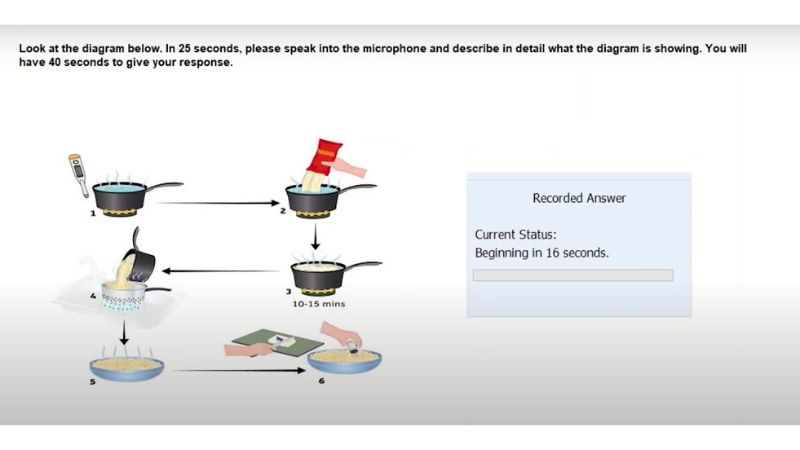 Look at the diagram below. In 25 seconds, please speak into the microphone and describe in detail what the diagram is showing. You will have 40 seconds to give your response.

1

2

3
10-15 mins

4

5

6

Recorded Answer

Current Status:
Beginning in 16 seconds.